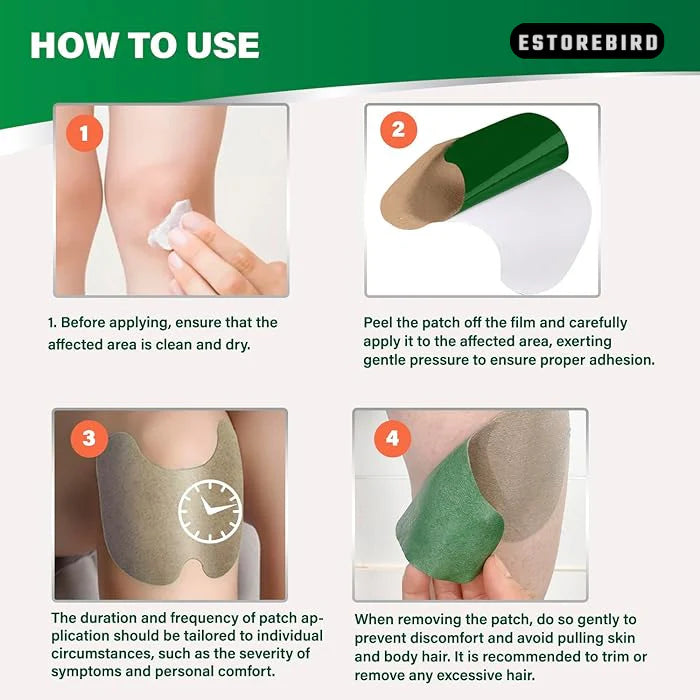 HOW TO USE

ESTOREBIRD

1

1. Before applying, ensure that the affected area is clean and dry.

2

Peel the patch off the film and carefully apply it to the affected area, exerting gentle pressure to ensure proper adhesion.

3

The duration and frequency of patch application should be tailored to individual circumstances, such as the severity of symptoms and personal comfort.

4

When removing the patch, do so gently to prevent discomfort and avoid pulling skin and body hair. It is recommended to trim or remove any excessive hair.