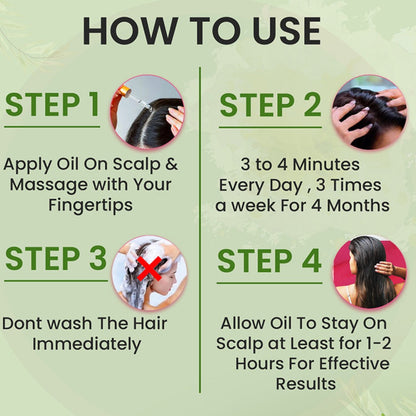 HOW TO USE

STEP 1

Apply Oil On Scalp & Massage with Your Fingertips

STEP 2

3 to 4 Minutes Every Day , 3 Times a week For 4 Months

STEP 3

Dont wash The Hair Immediately

STEP 4

Allow Oil To Stay On Scalp at Least for 1-2 Hours For Effective Results