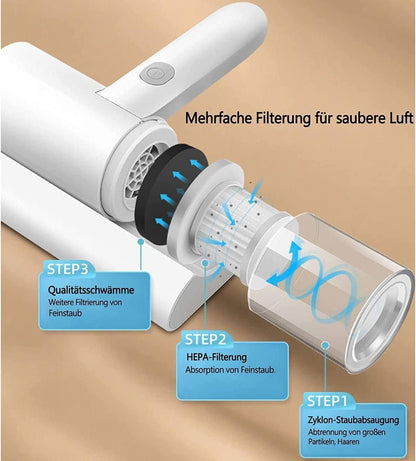 Mehrfache Filterung für saubere Luft

STEP3
Qualitätsschwämme
Weitere Filtrierung von Feinstaub

STEP2
HEPA-Filterung
Absorption von Feinstaub.

STEP1
Zyklon-Staubabsaugung
Abtrennung von großen Partikeln, Haaren