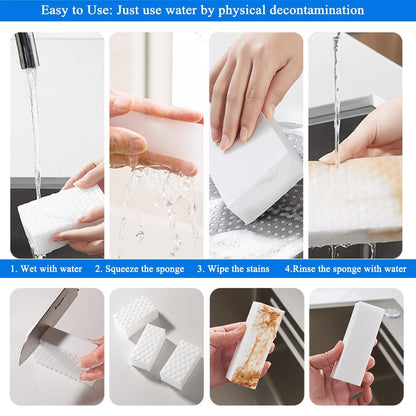 Easy to Use: Just use water by physical decontamination

1. Wet with water 2. Squeeze the sponge 3. Wipe the stains 4.Rinse the sponge with water