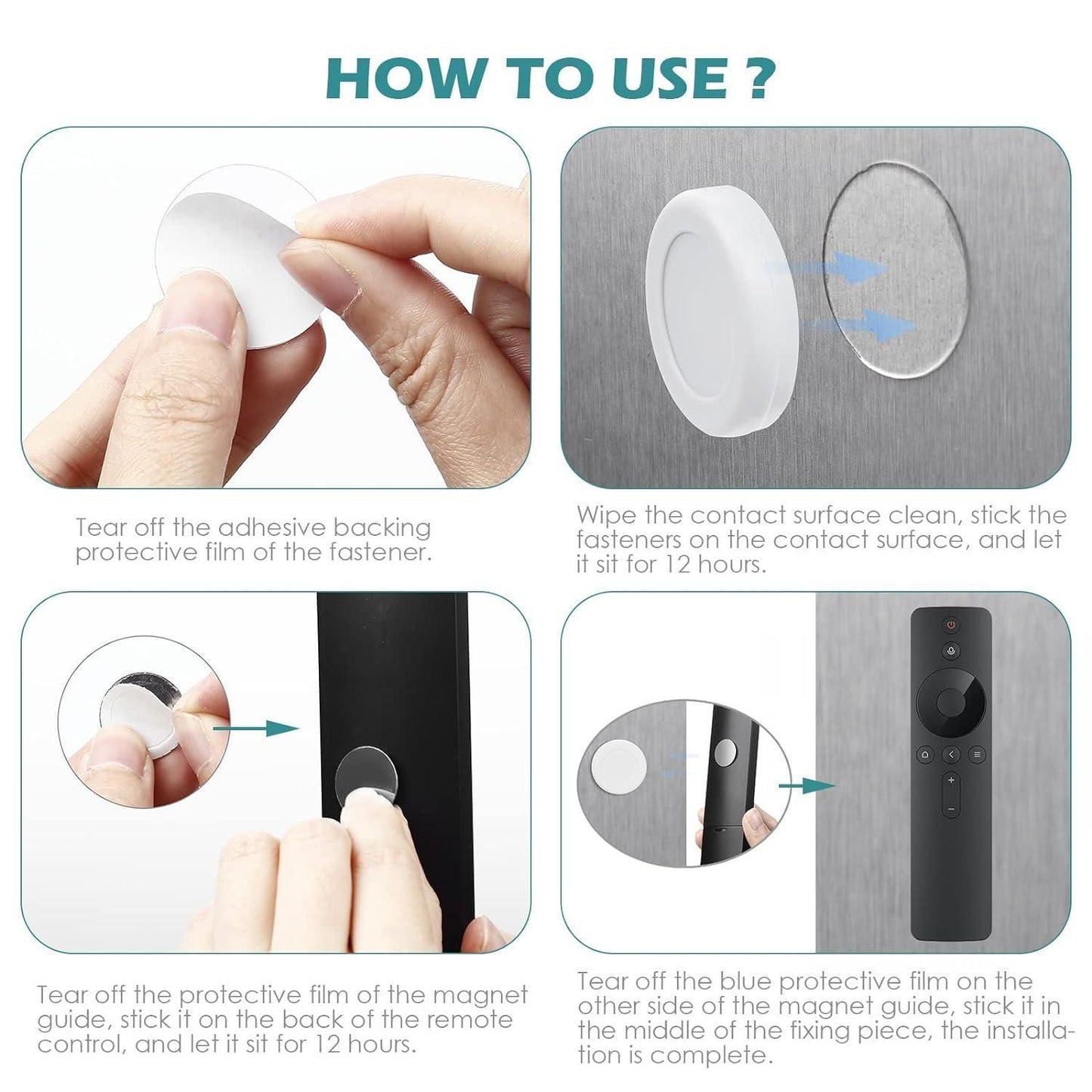 HOW TO USE ?

Tear off the adhesive backing protective film of the fastener.

Wipe the contact surface clean, stick the fasteners on the contact surface, and let it sit for 12 hours.

Tear off the protective film of the magnet guide, stick it on the back of the remote control, and let it sit for 12 hours.

Tear off the blue protective film on the other side of the magnet guide, stick it in the middle of the fixing piece, the installation is complete.